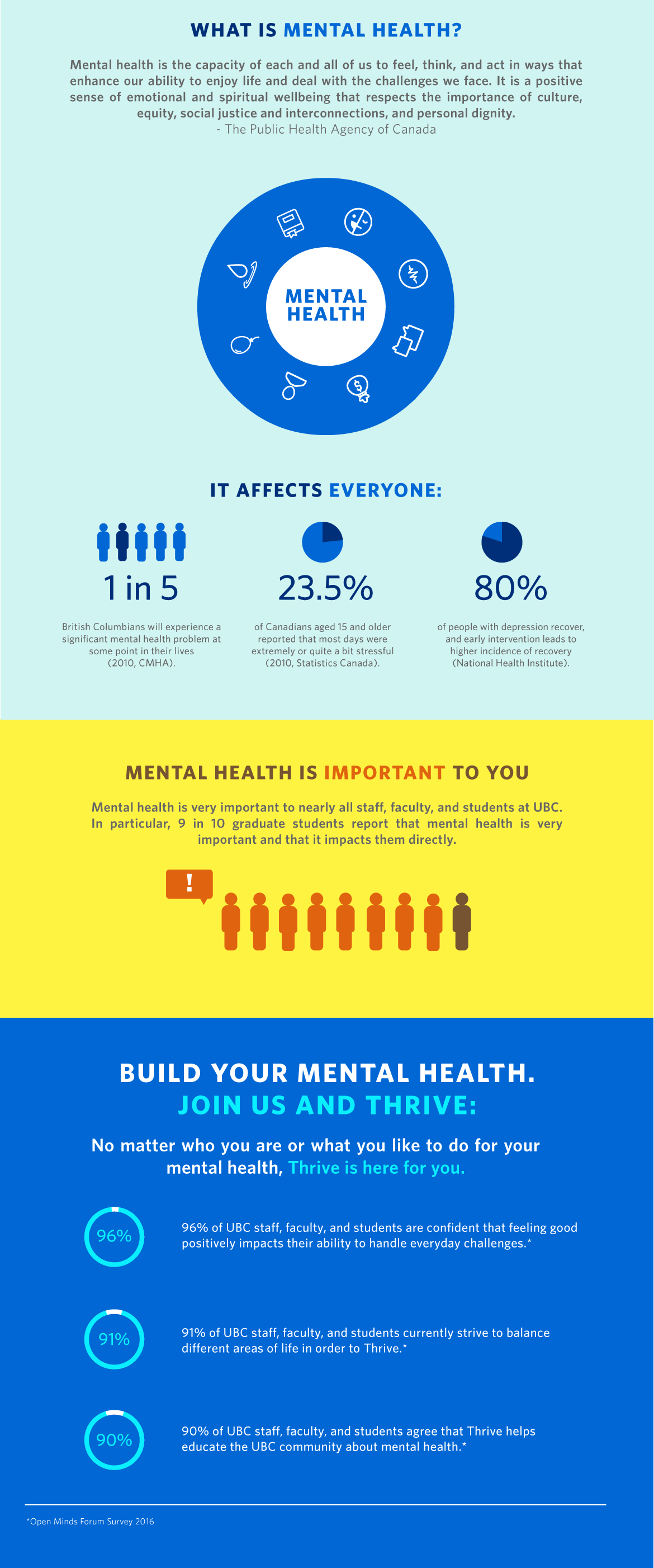 WHAT IS MENTAL HEALTH?

Mental health is the capacity of each and all of us to feel, think, and act in ways that enhance our ability to enjoy life and deal with the challenges we face. It is a positive sense of emotional and spiritual wellbeing that respects the importance of culture, equity, social justice and interconnections, and personal dignity.
- The Public Health Agency of Canada

MENTAL HEALTH

IT AFFECTS EVERYONE:

1 in 5

British Columbians will experience a significant mental health problem at some point in their lives (2010, CMHA).

23.5%

of Canadians aged 15 and older reported that most days were extremely or quite a bit stressful (2010, Statistics Canada).

80%

of people with depression recover, and early intervention leads to higher incidence of recovery (National Health Institute).

MENTAL HEALTH IS IMPORTANT TO YOU

Mental health is very important to nearly all staff, faculty, and students at UBC. In particular, 9 in 10 graduate students report that mental health is very important and that it impacts them directly.

!

BUILD YOUR MENTAL HEALTH.
JOIN US AND THRIVE:

No matter who you are or what you like to do for your mental health, Thrive is here for you.

96%

96% of UBC staff, faculty, and students are confident that feeling good positively impacts their ability to handle everyday challenges.*

91%

91% of UBC staff, faculty, and students currently strive to balance different areas of life in order to Thrive.*

90%

90% of UBC staff, faculty, and students agree that Thrive helps educate the UBC community about mental health.*

*Open Minds Forum Survey 2016